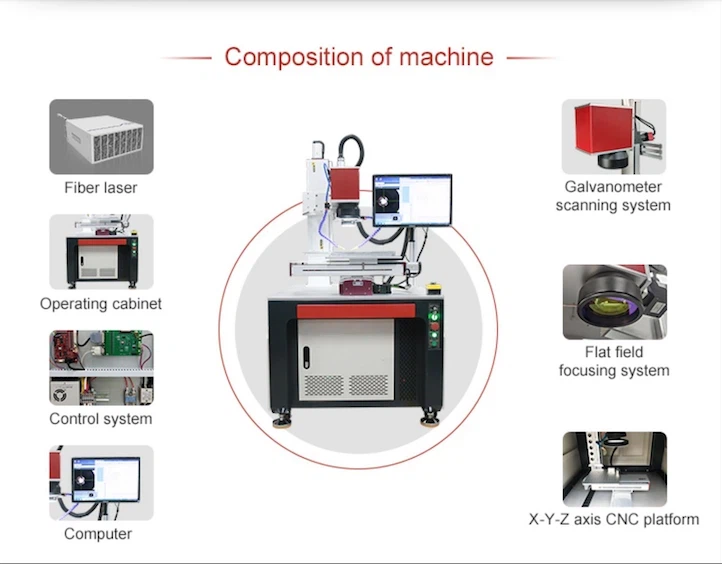 Composition of machine

Fiber laser

Operating cabinet

Control system

Computer

Galvanometer scanning system

Flat field focusing system

X-Y-Z axis CNC platform